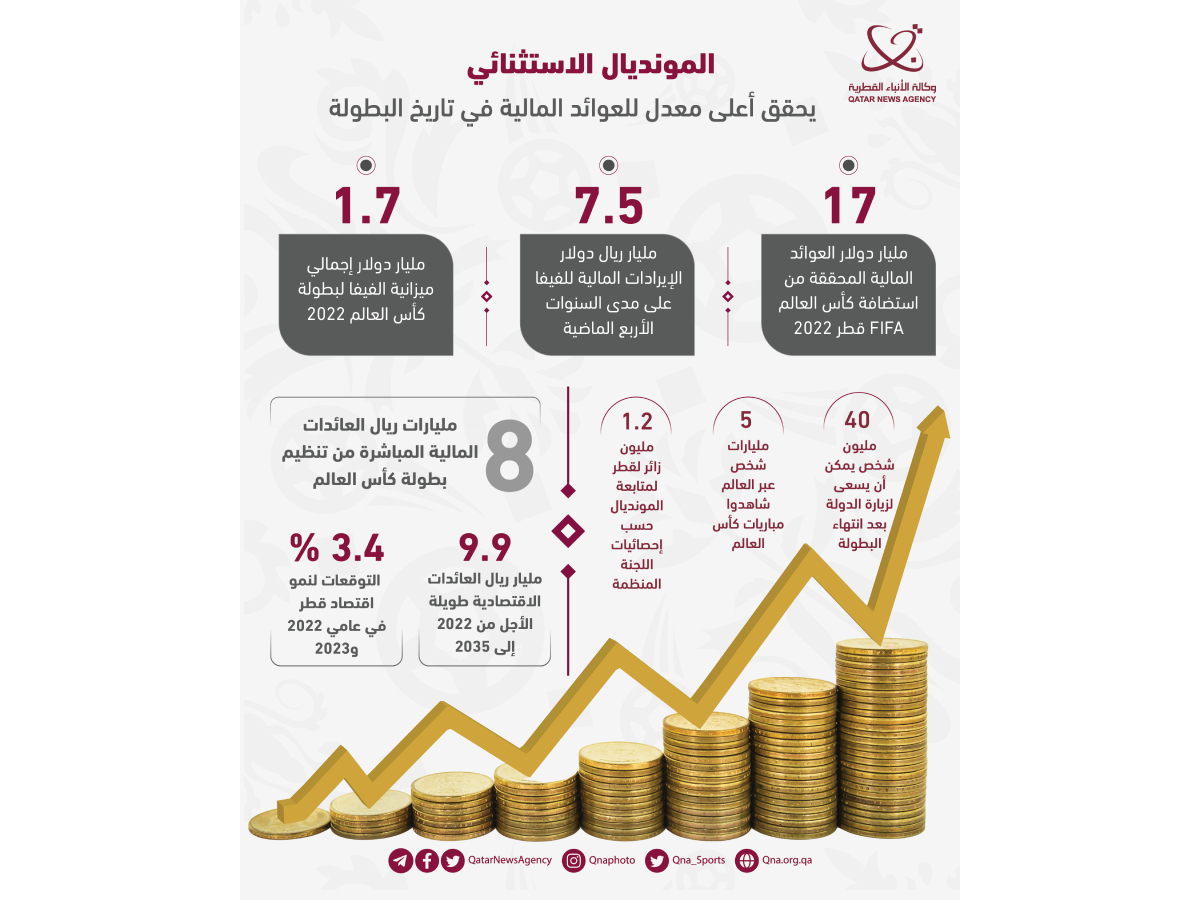 وكالة الأنباء القطرية
QATAR NEWS AGENCY

المونديال الاستثنائي
يحقق أعلى معدل للعوائد المالية في تاريخ البطولة

17
مليار دولار العوائد المالية المحققة من استضافة كأس العالم FIFA قطر 2022

7.5
مليار ريال دولار الإيرادات المالية للفيفا على مدى السنوات الأربع الماضية

1.7
مليار دولار إجمالي ميزانية الفيفا لبطولة كأس العالم 2022

40
مليون شخص يمكن أن يسعى لزيارة الدولة بعد انتهاء البطولة

5
مليارات شخص عبر العالم شاهدوا مباريات كأس العالم

1.2
مليون زائر لقطر لمتابعة المونديال حسب إحصائيات اللجنة المنظمة

8
مليارات ريال العائدات المالية المباشرة من تنظيم بطولة كأس العالم

9.9
مليار ريال العائدات الاقتصادية طويلة الأجل من 2022 إلى 2035

% 3.4
التوقعات لنمو اقتصاد قطر في عامي 2022 و2023

QatarNewsAgency Qnaphoto Qna_Sports Qna.org.qa